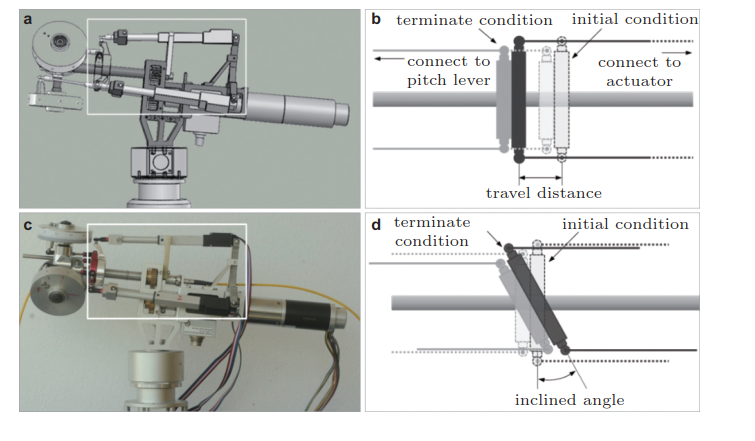 a

b terminate condition initial condition

connect to pitch lever

connect to actuator

travel distance

c

d terminate condition initial condition

inclined angle